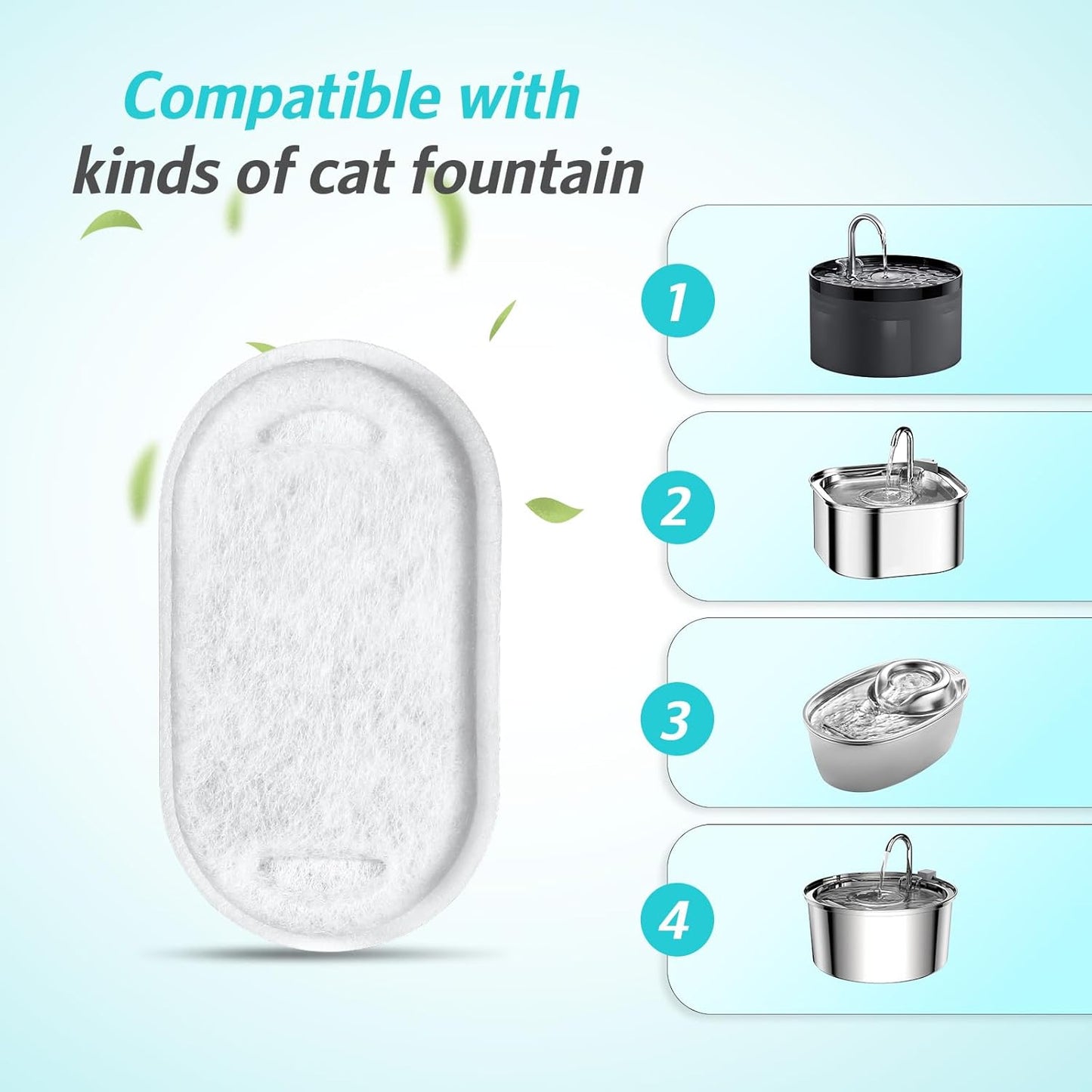 Compatible with
kinds of cat fountain

1

2

3

4