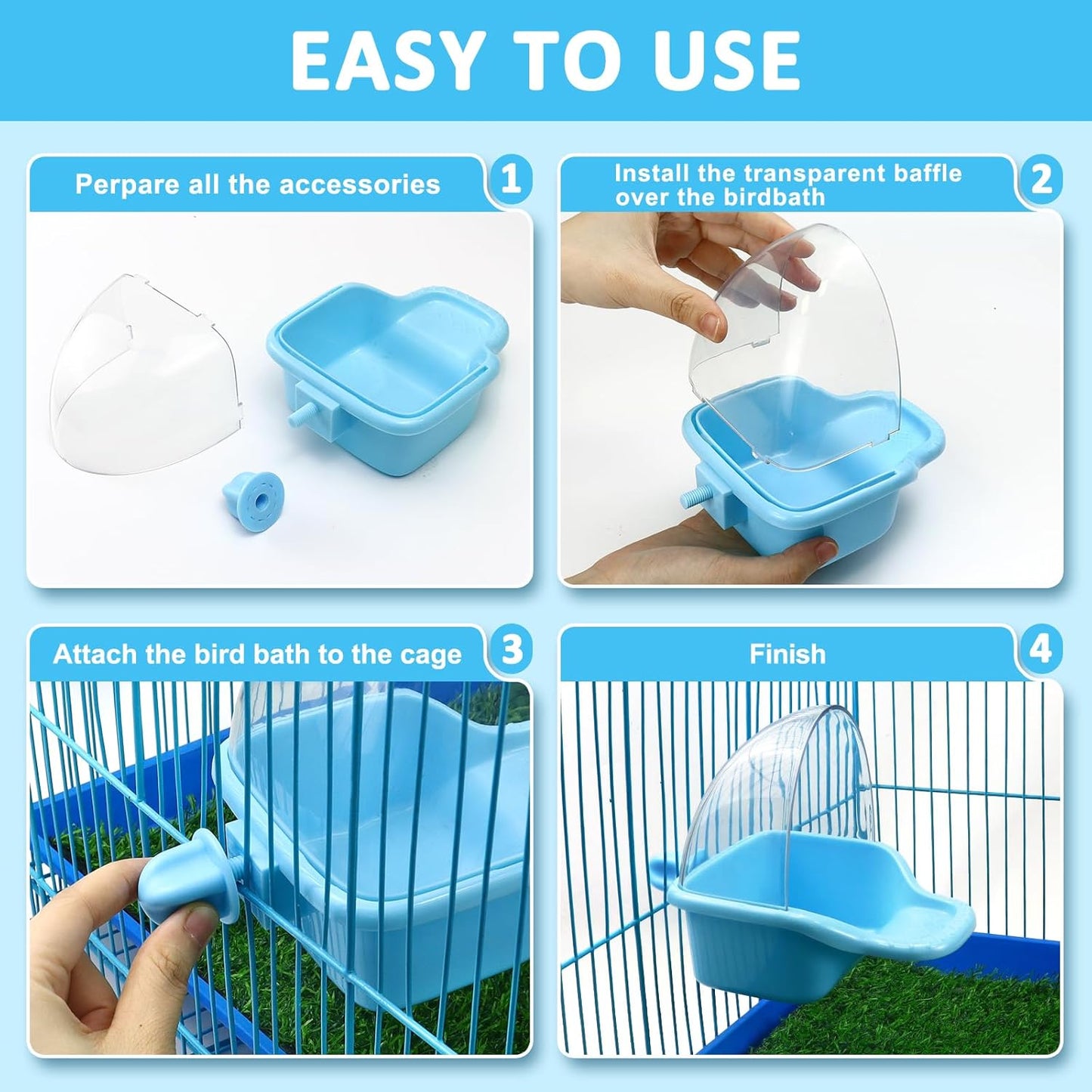 EASY TO USE

Perpare all the accessories 1

Install the transparent baffle over the birdbath 2

Attach the bird bath to the cage 3

Finish 4