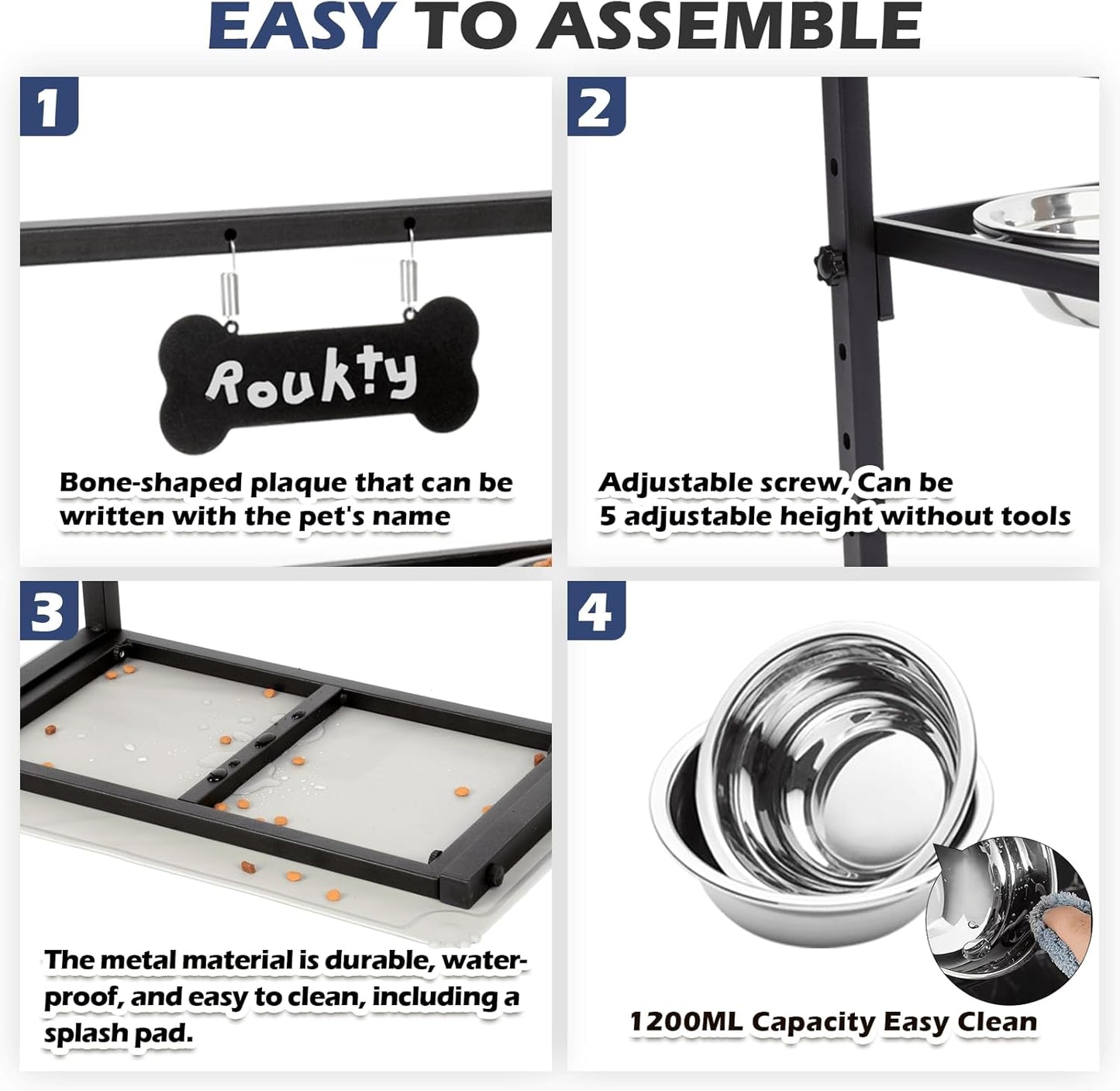 EASY TO ASSEMBLE

1

Roukty

Bone-shaped plaque that can be written with the pet's name

2

Adjustable screw, Can be 5 adjustable height without tools

3

The metal material is durable, waterproof, and easy to clean, including a splash pad.

4

1200ML Capacity Easy Clean