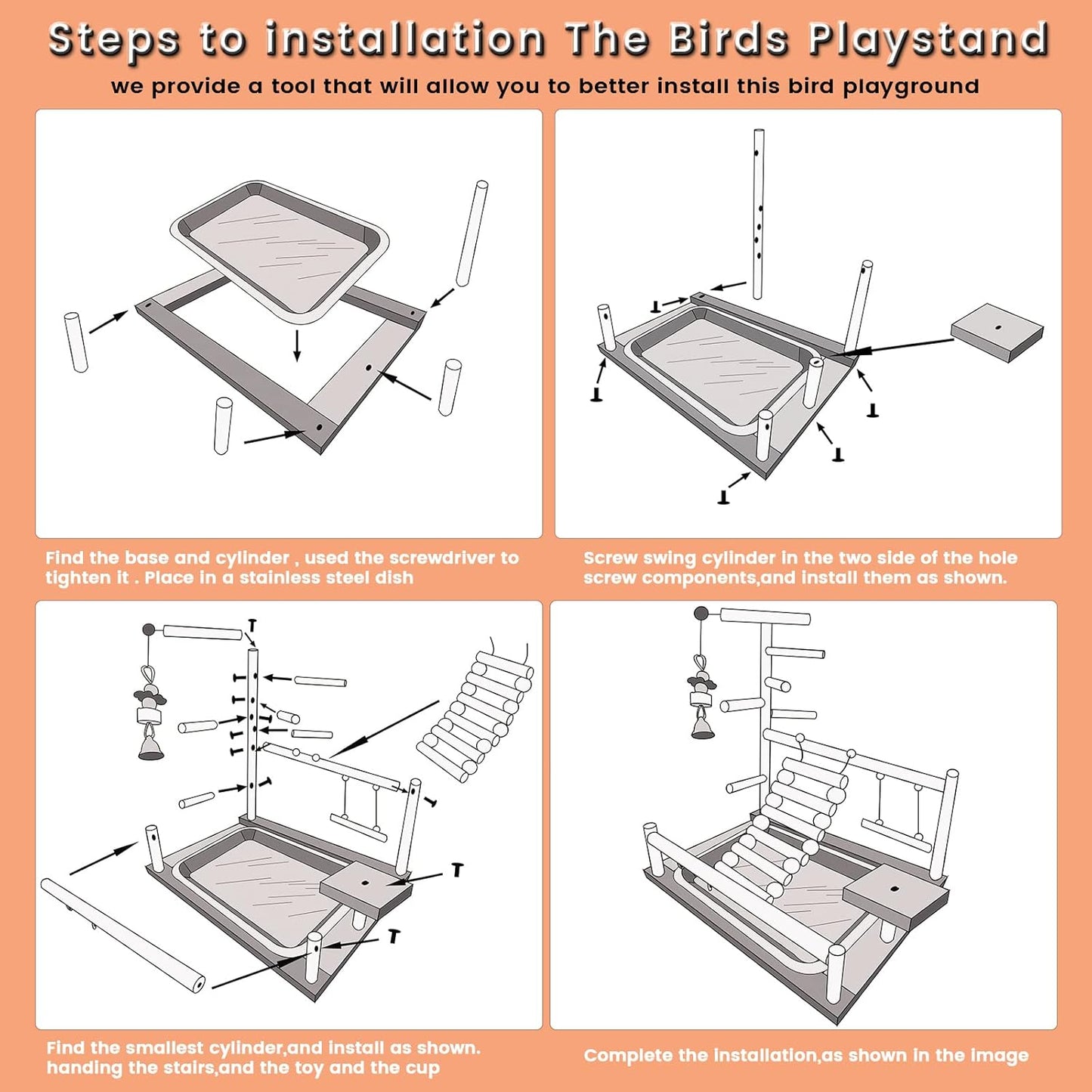 Steps to installation The Birds Playstand

we provide a tool that will allow you to better install this bird playground

Find the base and cylinder , used the screwdriver to tighten it . Place in a stainless steel dish

Screw swing cylinder in the two side of the hole screw components,and install them as shown.

Find the smallest cylinder,and install as shown. handing the stairs,and the toy and the cup

Complete the installation,as shown in the image