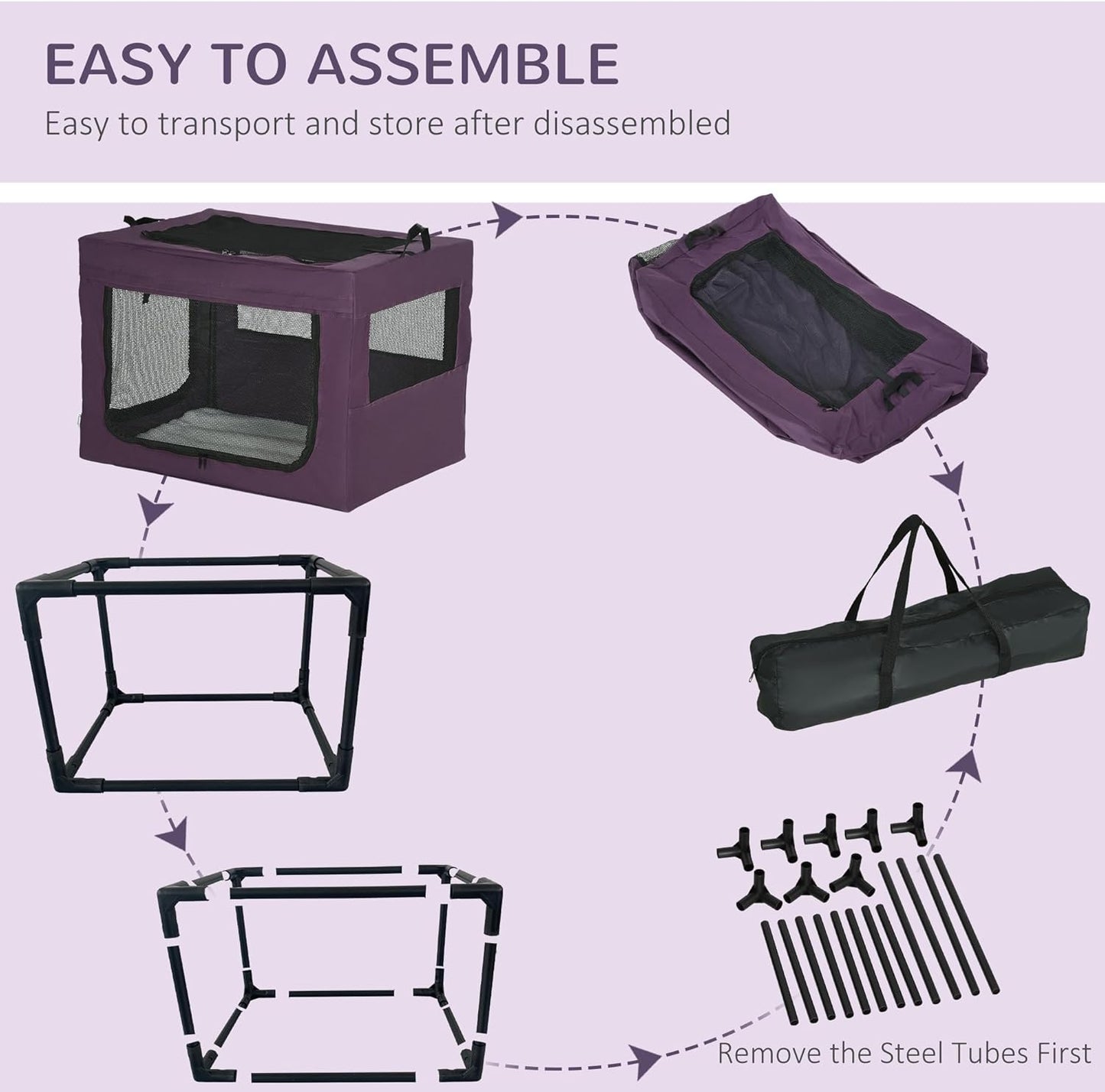 EASY TO ASSEMBLE
Easy to transport and store after disassembled

Remove the Steel Tubes First