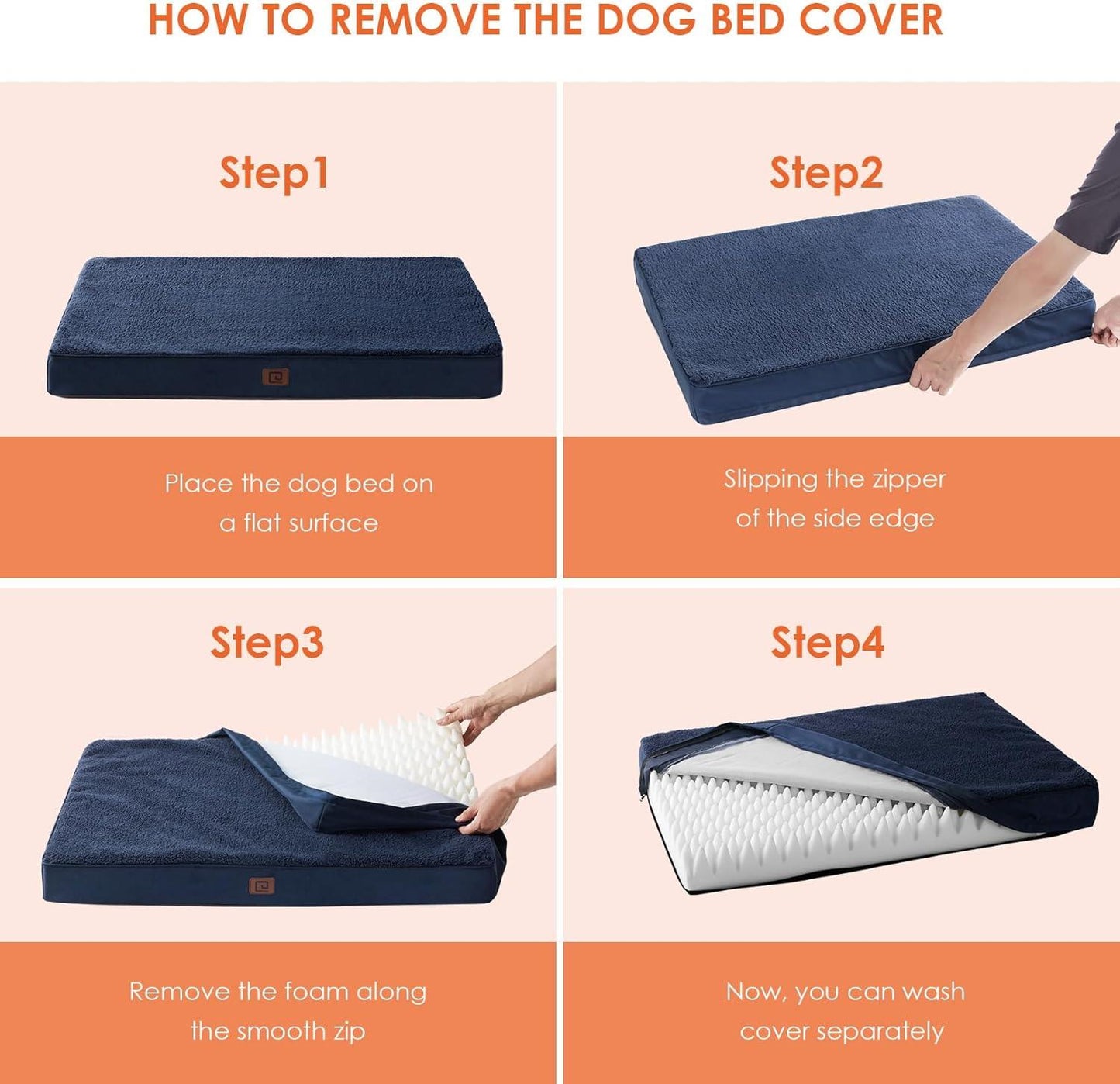 HOW TO REMOVE THE DOG BED COVER

Step1

Place the dog bed on a flat surface

Step2

Slipping the zipper of the side edge

Step3

Remove the foam along the smooth zip

Step4

Now, you can wash cover separately