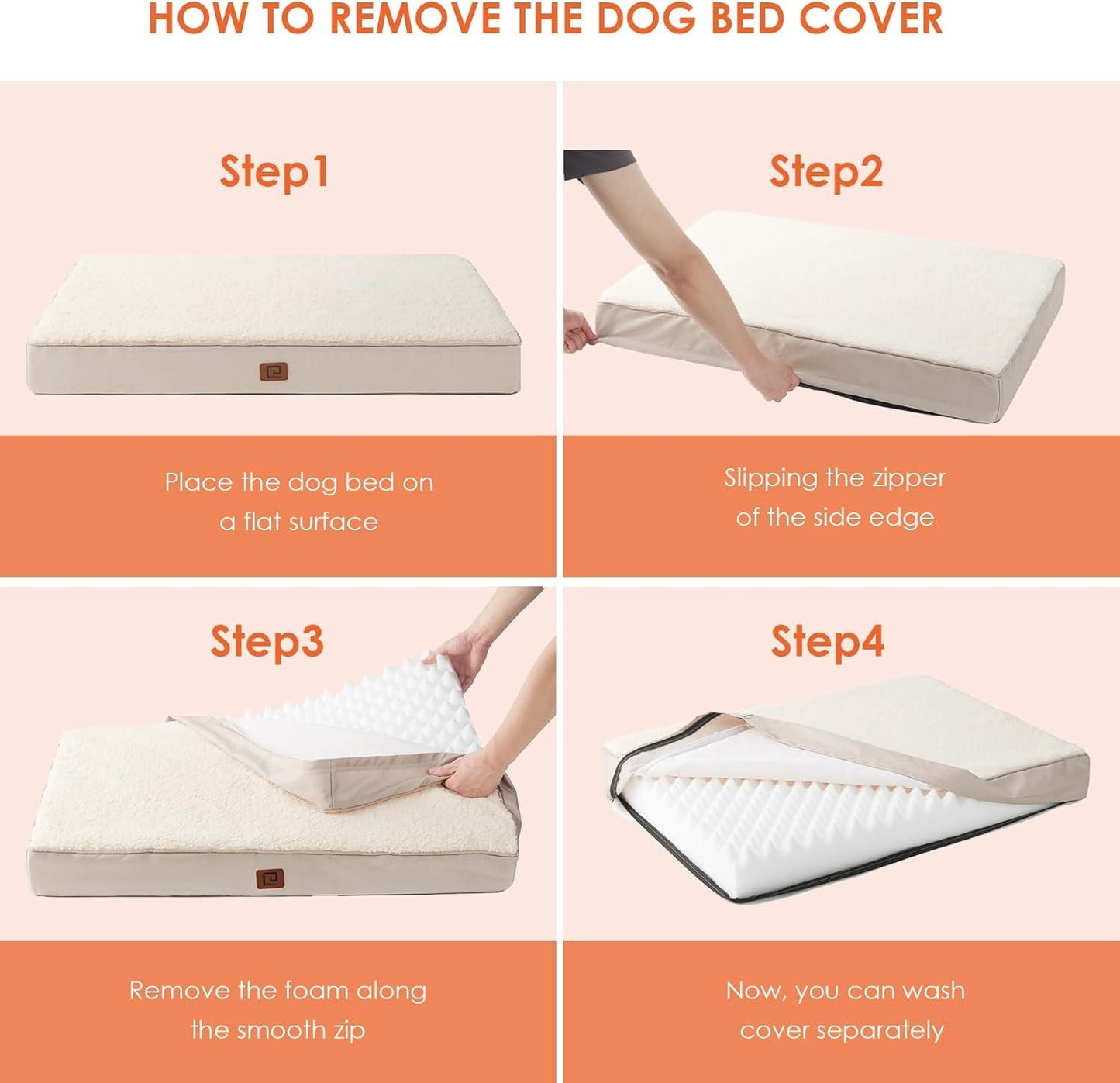 HOW TO REMOVE THE DOG BED COVER

Step1

Place the dog bed on a flat surface

Step2

Slipping the zipper of the side edge

Step3

Remove the foam along the smooth zip

Step4

Now, you can wash cover separately