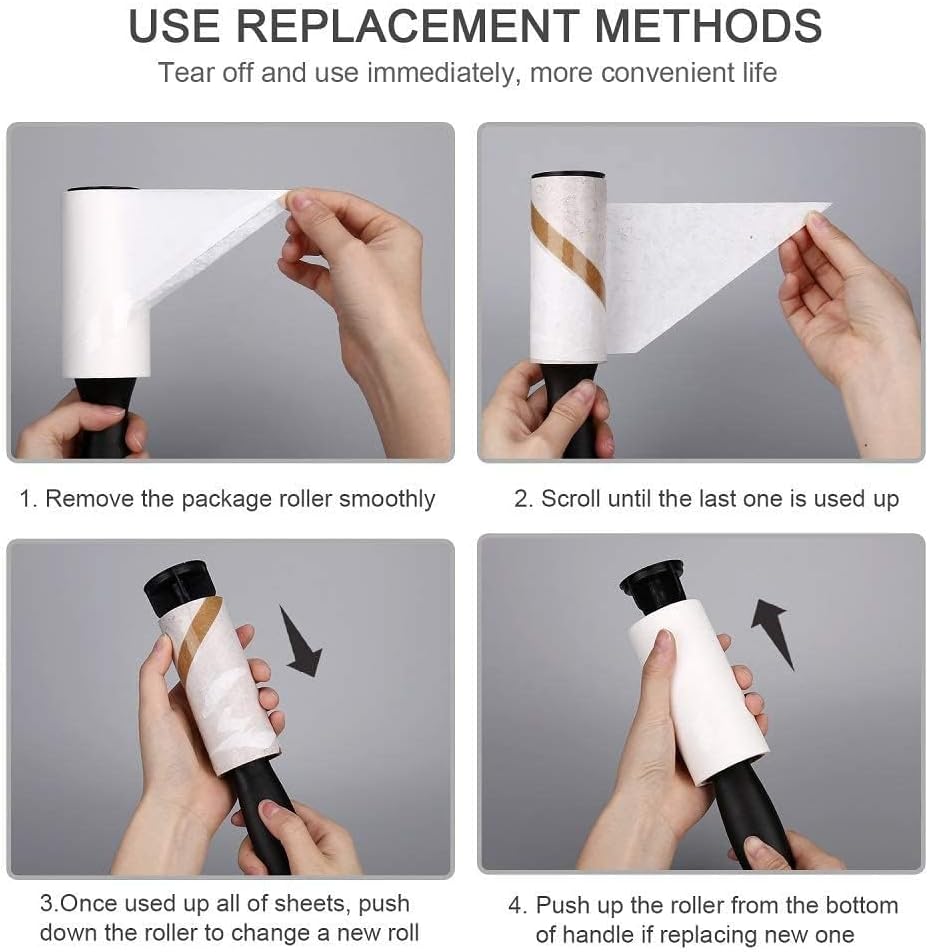 USE REPLACEMENT METHODS

Tear off and use immediately, more convenient life

1. Remove the package roller smoothly

2. Scroll until the last one is used up

3.Once used up all of sheets, push down the roller to change a new roll

4. Push up the roller from the bottom of handle if replacing new one