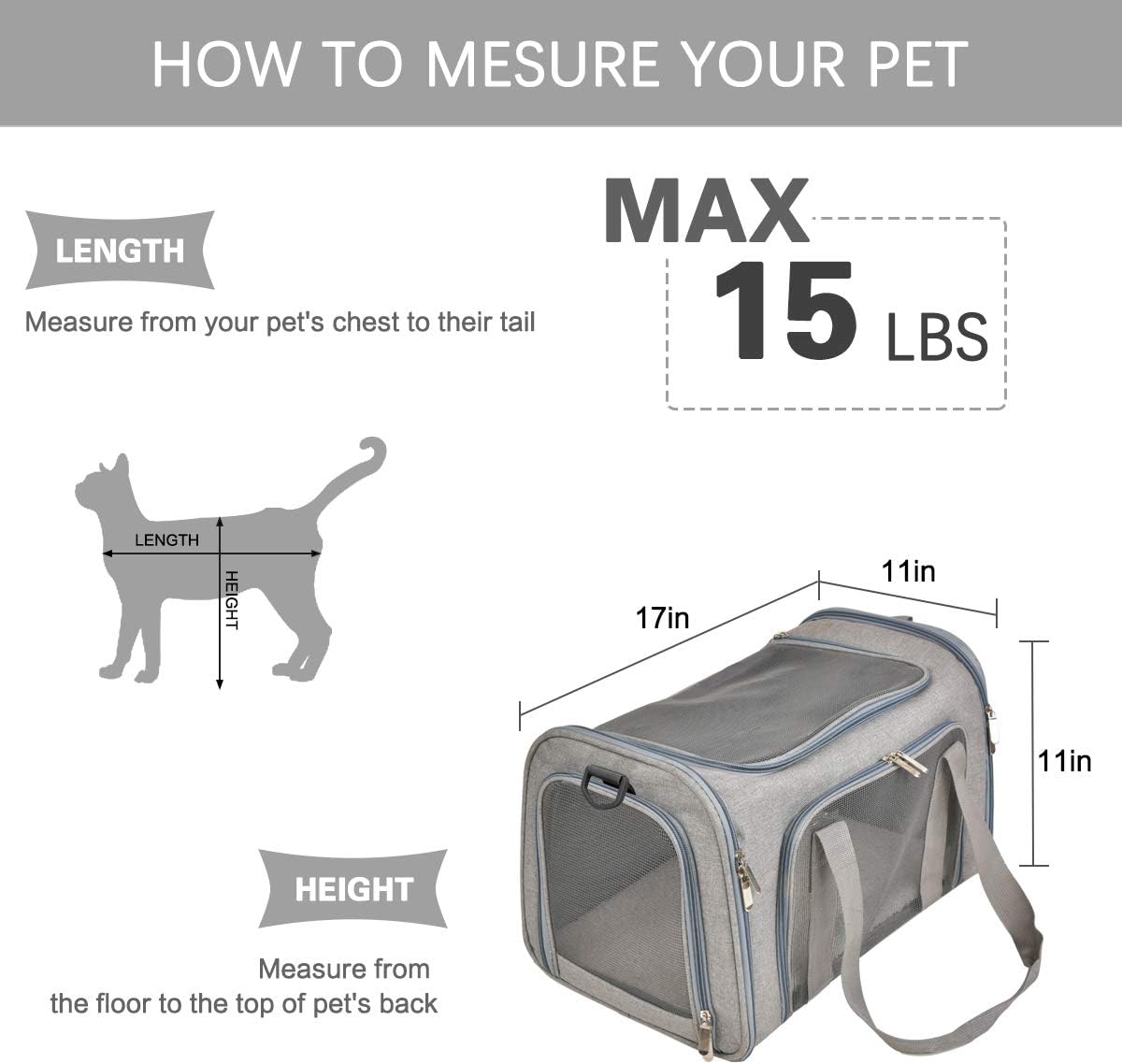 HOW TO MESURE YOUR PET

LENGTH

Measure from your pet's chest to their tail

MAX
15 LBS

LENGTH
HEIGHT

17in
11in
11in

HEIGHT

Measure from the floor to the top of pet's back