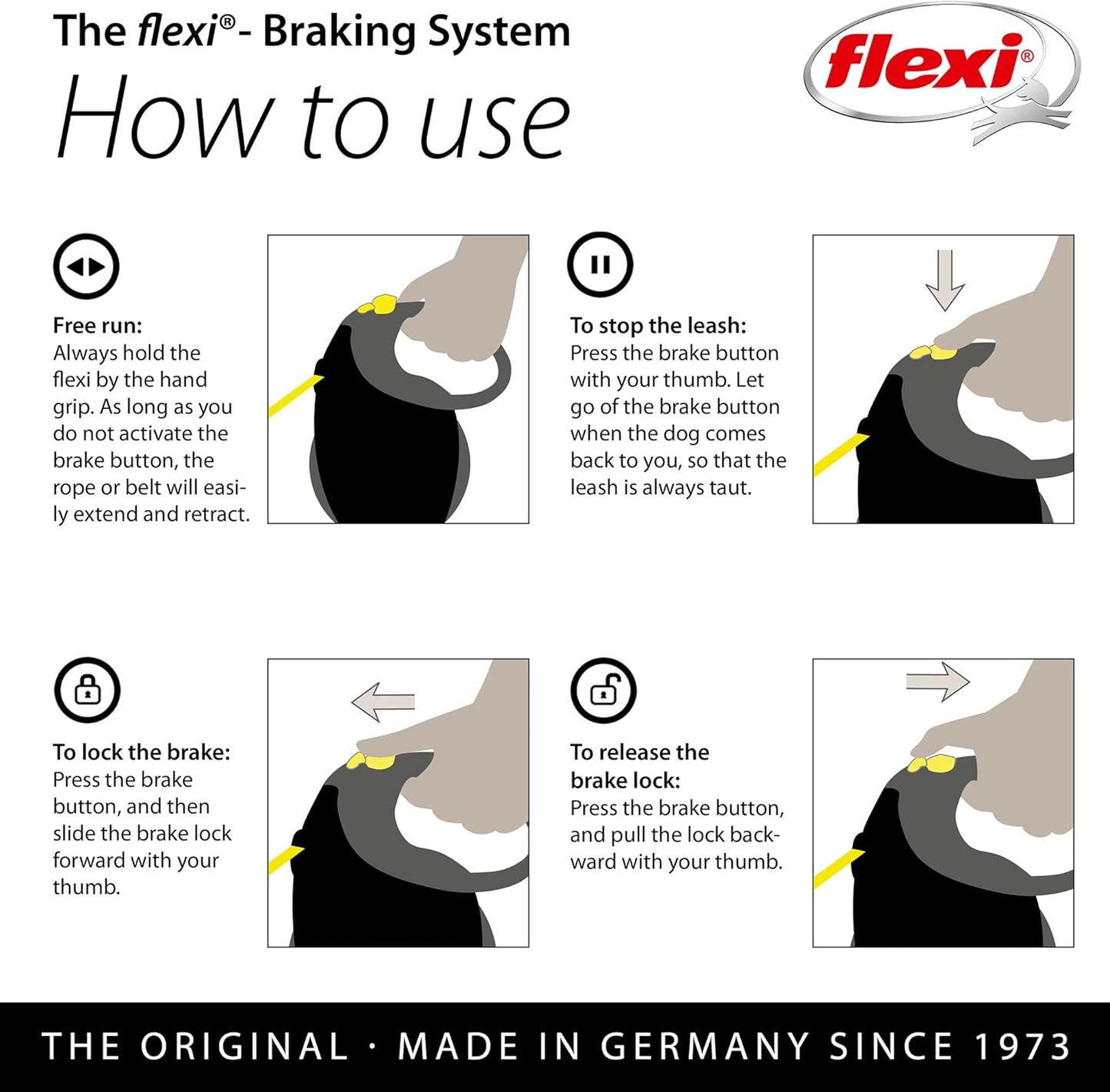 The flexi®- Braking System

How to use

flexi®

Free run:
Always hold the flexi by the hand grip. As long as you do not activate the brake button, the rope or belt will easily extend and retract.

To stop the leash:
Press the brake button with your thumb. Let go of the brake button when the dog comes back to you, so that the leash is always taut.

To lock the brake:
Press the brake button, and then slide the brake lock forward with your thumb.

To release the brake lock:
Press the brake button, and pull the lock backward with your thumb.

THE ORIGINAL · MADE IN GERMANY SINCE 1973