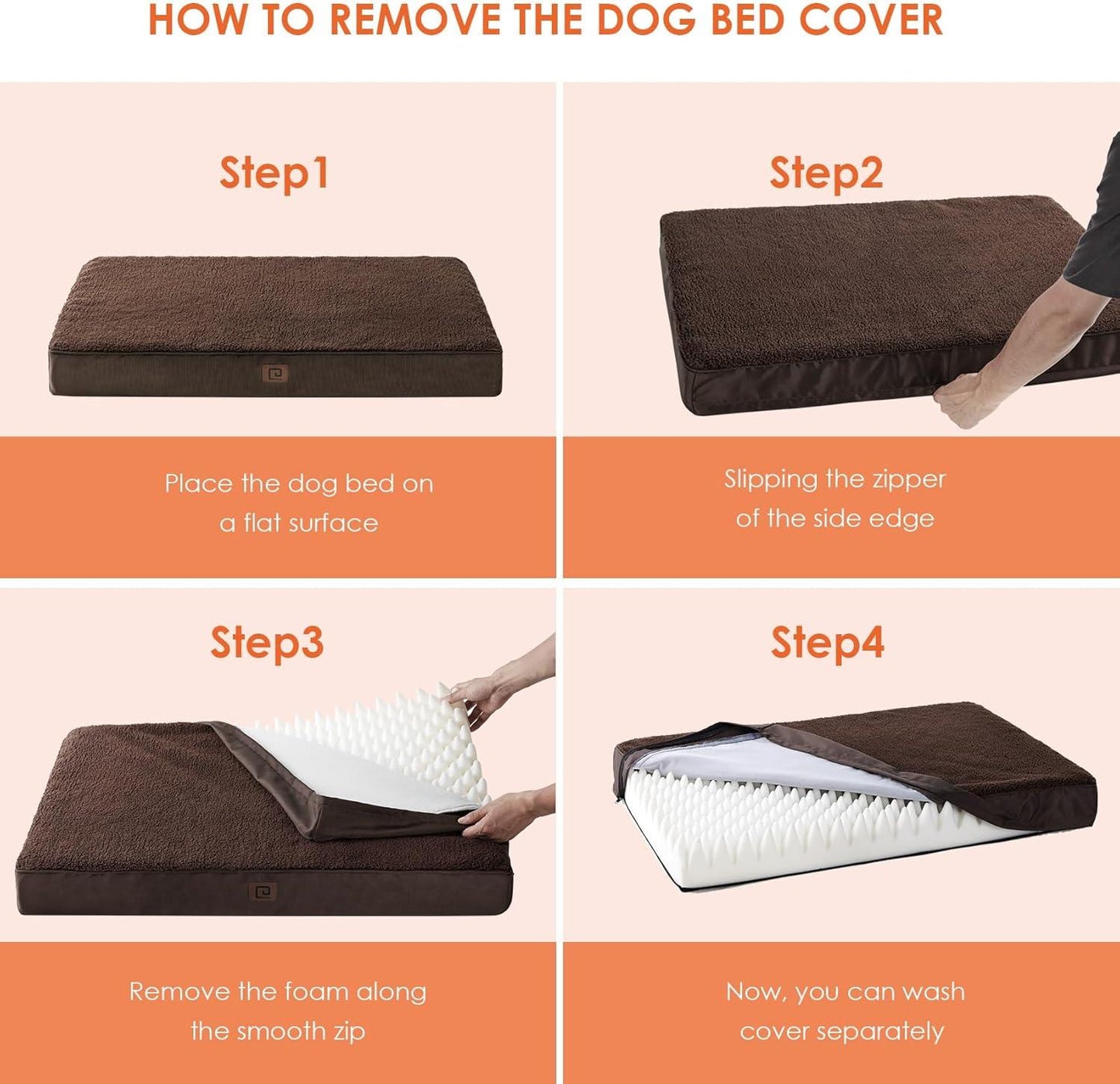 HOW TO REMOVE THE DOG BED COVER

Step1

Place the dog bed on a flat surface

Step2

Slipping the zipper of the side edge

Step3

Remove the foam along the smooth zip

Step4

Now, you can wash cover separately